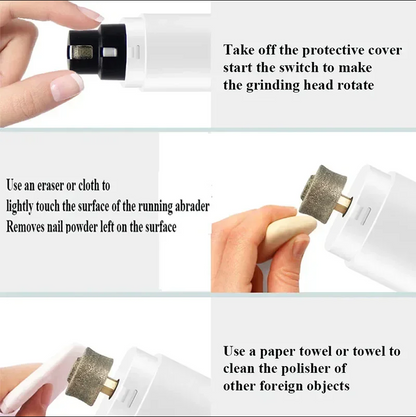 Take off the protective cover start the switch to make the grinding head rotate

Use an eraser or cloth to
lightly touch the surface of the running abrader
Removes nail powder left on the surface

Use a paper towel or towel to clean the polisher of other foreign objects